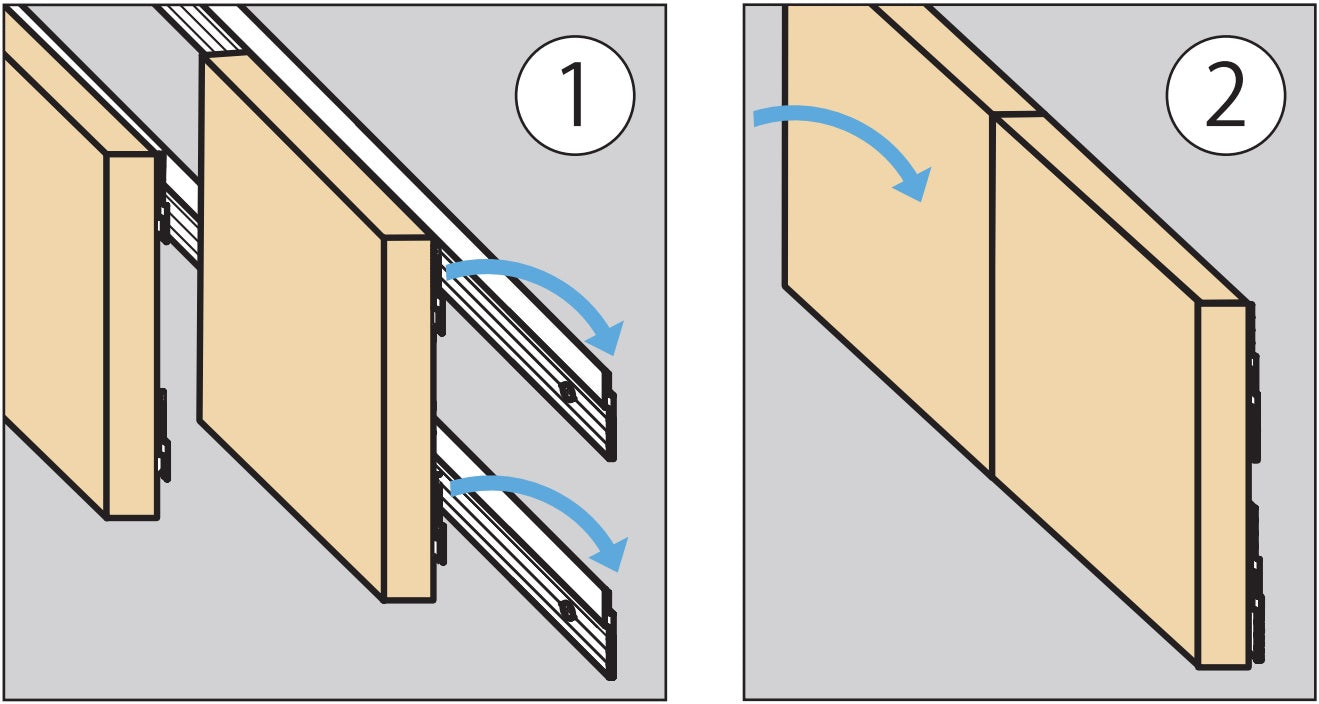 1

2