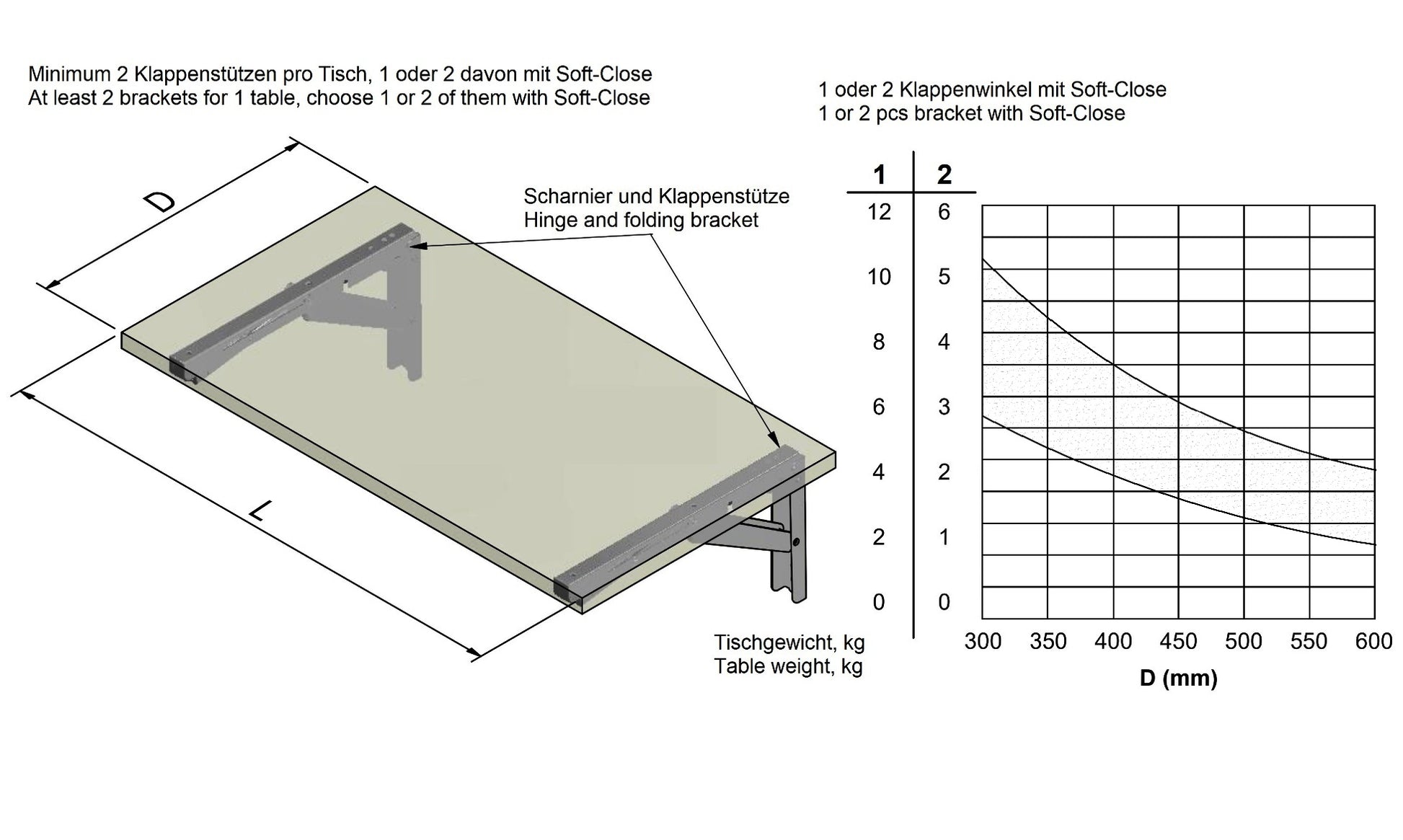 Minimum 2 Klappenstützen pro Tisch, 1 oder 2 davon mit Soft-Close
At least 2 brackets for 1 table, choose 1 or 2 of them with Soft-Close

D

L

Scharnier und Klappenstütze
Hinge and folding bracket

1 oder 2 Klappenwinkel mit Soft-Close
1 or 2 pcs bracket with Soft-Close

| 1 | 2 |
|---|---|
| 12 | 6 |
| 10 | 5 |
| 8 | 4 |
| 6 | 3 |
| 4 | 2 |
| 2 | 1 |
| 0 | 0 |

Tischgewicht, kg
Table weight, kg

300 350 400 450 500 550 600
D (mm)