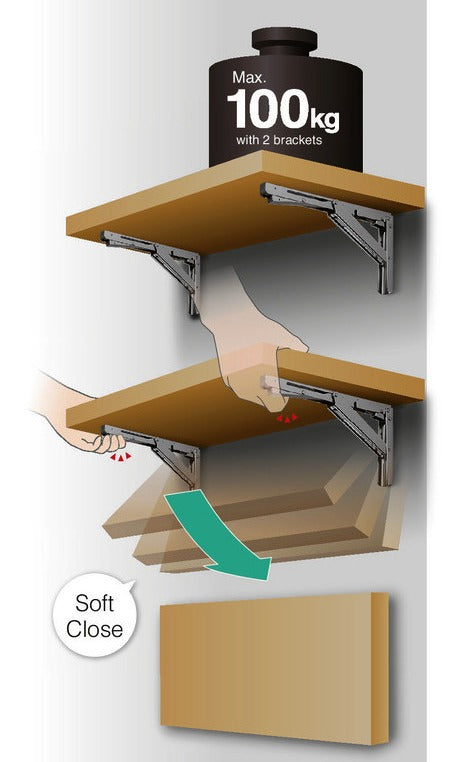 Max.
100kg
with 2 brackets

Soft
Close