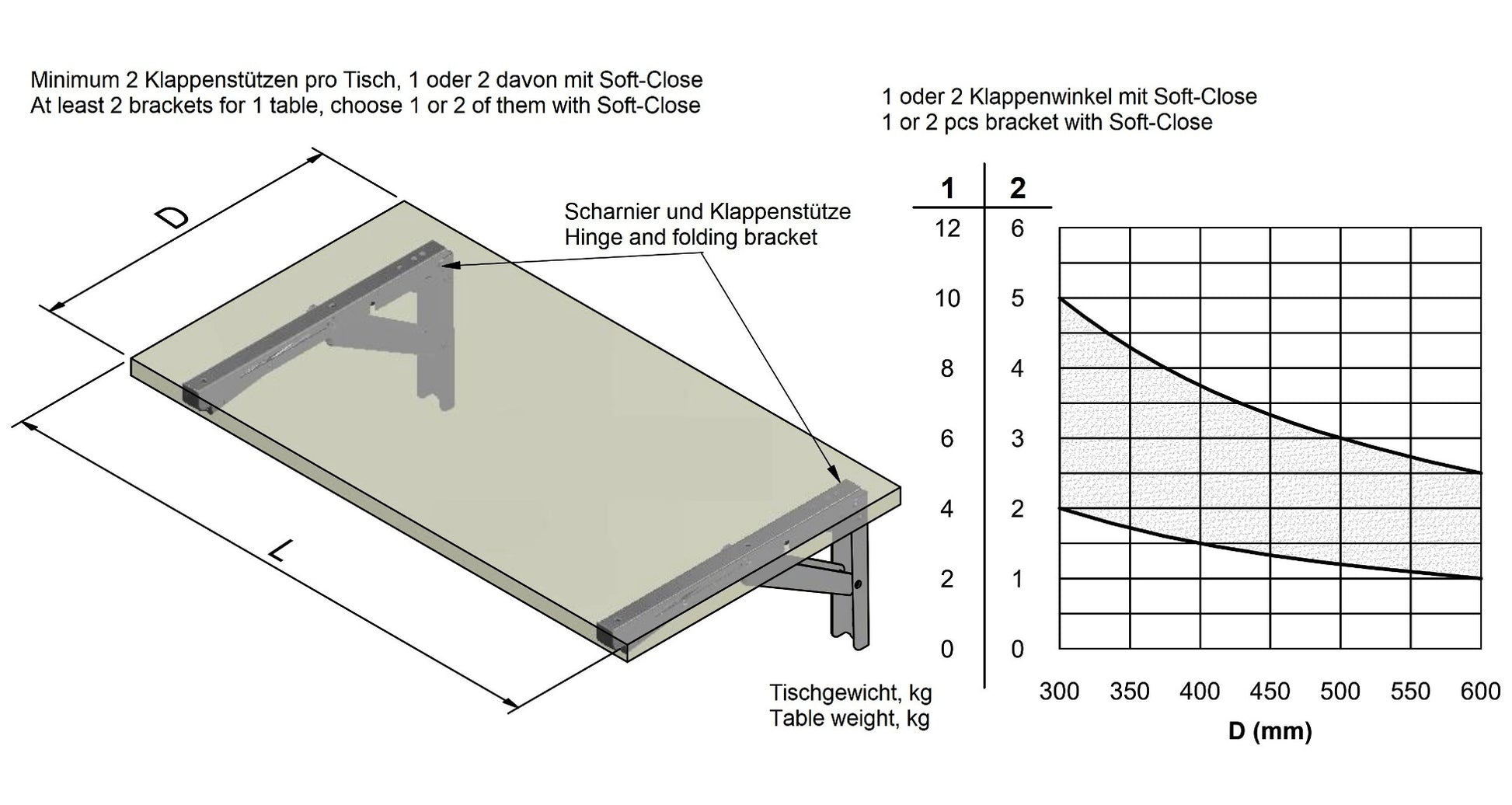 Minimum 2 Klappenstützen pro Tisch, 1 oder 2 davon mit Soft-Close
At least 2 brackets for 1 table, choose 1 or 2 of them with Soft-Close

D

L

Scharnier und Klappenstütze
Hinge and folding bracket

1 oder 2 Klappenwinkel mit Soft-Close
1 or 2 pcs bracket with Soft-Close

| 1 | 2 |
|---|---|
| 12 | 6 |
| 10 | 5 |
| 8 | 4 |
| 6 | 3 |
| 4 | 2 |
| 2 | 1 |
| 0 | 0 |

Tischgewicht, kg
Table weight, kg

300 350 400 450 500 550 600
D (mm)