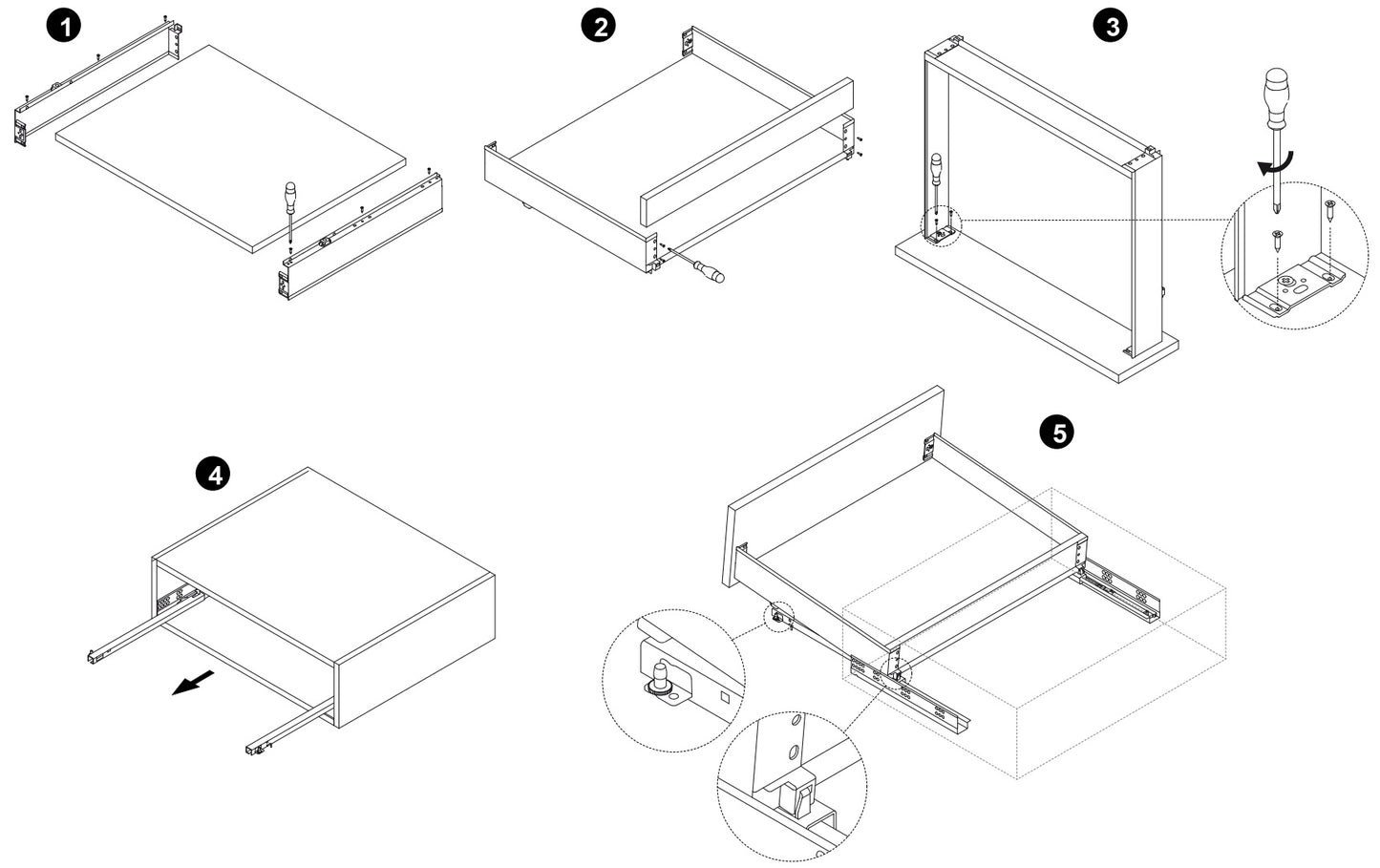 1

2

3

4

5