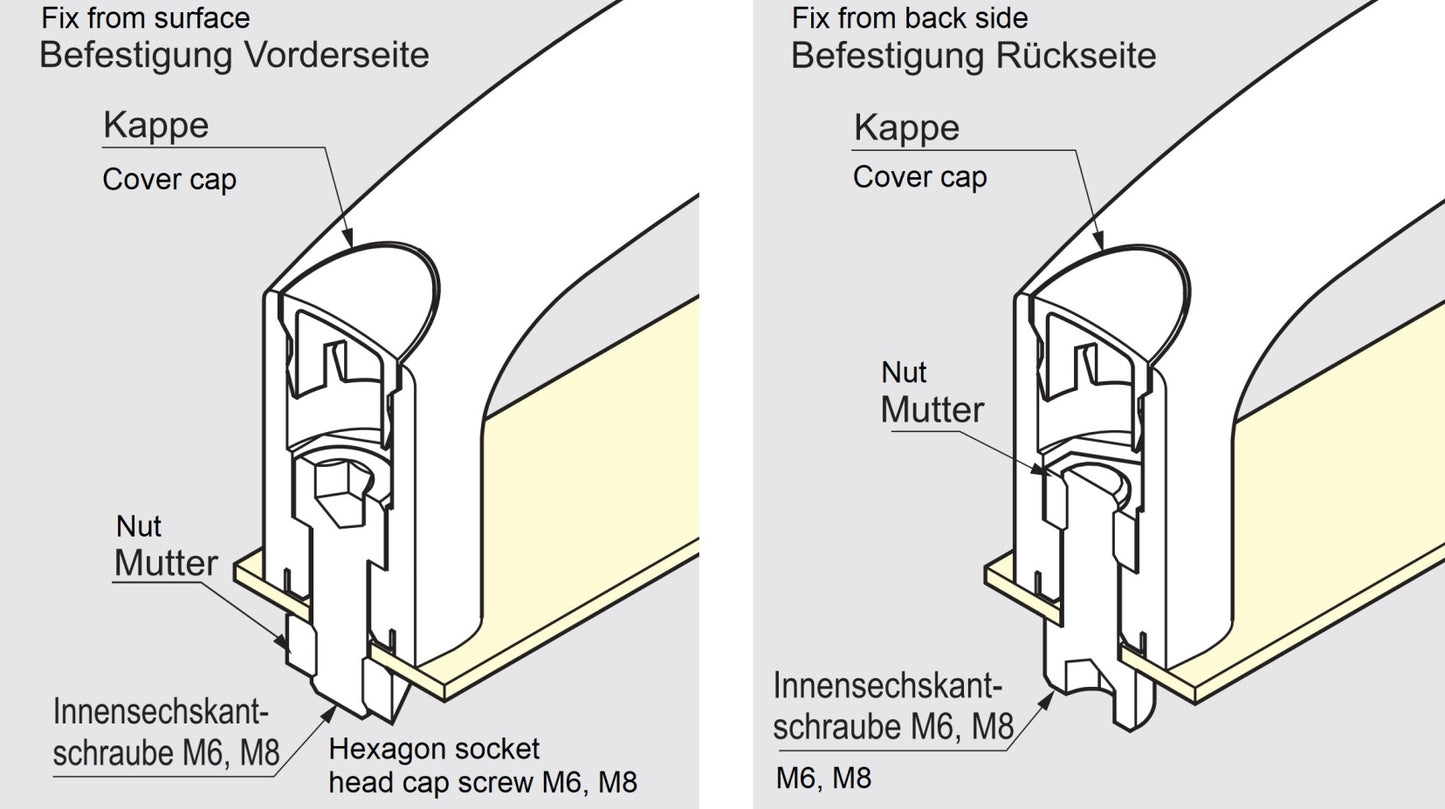 Fix from surface
Befestigung Vorderseite

Kappe
Cover cap

Nut
Mutter

Innensechskantschraube M6, M8

Hexagon socket head cap screw M6, M8

Fix from back side
Befestigung Rückseite

Kappe
Cover cap

Nut
Mutter

Innensechskantschraube M6, M8

M6, M8