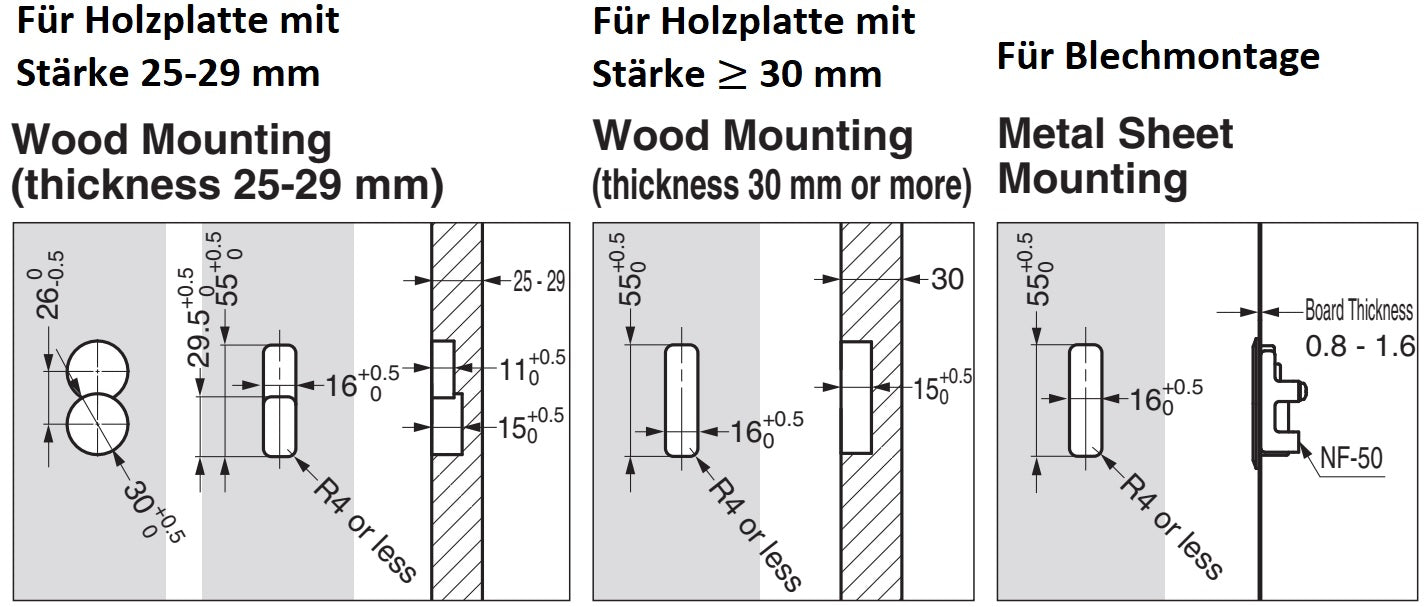 Für Holzplatte mit Stärke 25-29 mm

Wood Mounting (thickness 25-29 mm)

$26^{0}_{-0.5}$

$30^{+0.5}_{0}$

$29.5^{+0.5}_{0}$

$55^{+0.5}_{0}$

$16^{+0.5}_{0}$

R4 or less

25 - 29

$11^{+0.5}_{0}$

$15^{+0.5}_{0}$

Für Holzplatte mit Stärke $\geq$ 30 mm

Wood Mounting (thickness 30 mm or more)

$55^{+0.5}_{0}$

$16^{+0.5}_{0}$

R4 or less

30

$15^{+0.5}_{0}$

Für Blechmontage

Metal Sheet Mounting

$55^{+0.5}_{0}$

$16^{+0.5}_{0}$

R4 or less

Board Thickness 0.8 - 1.6

NF-50