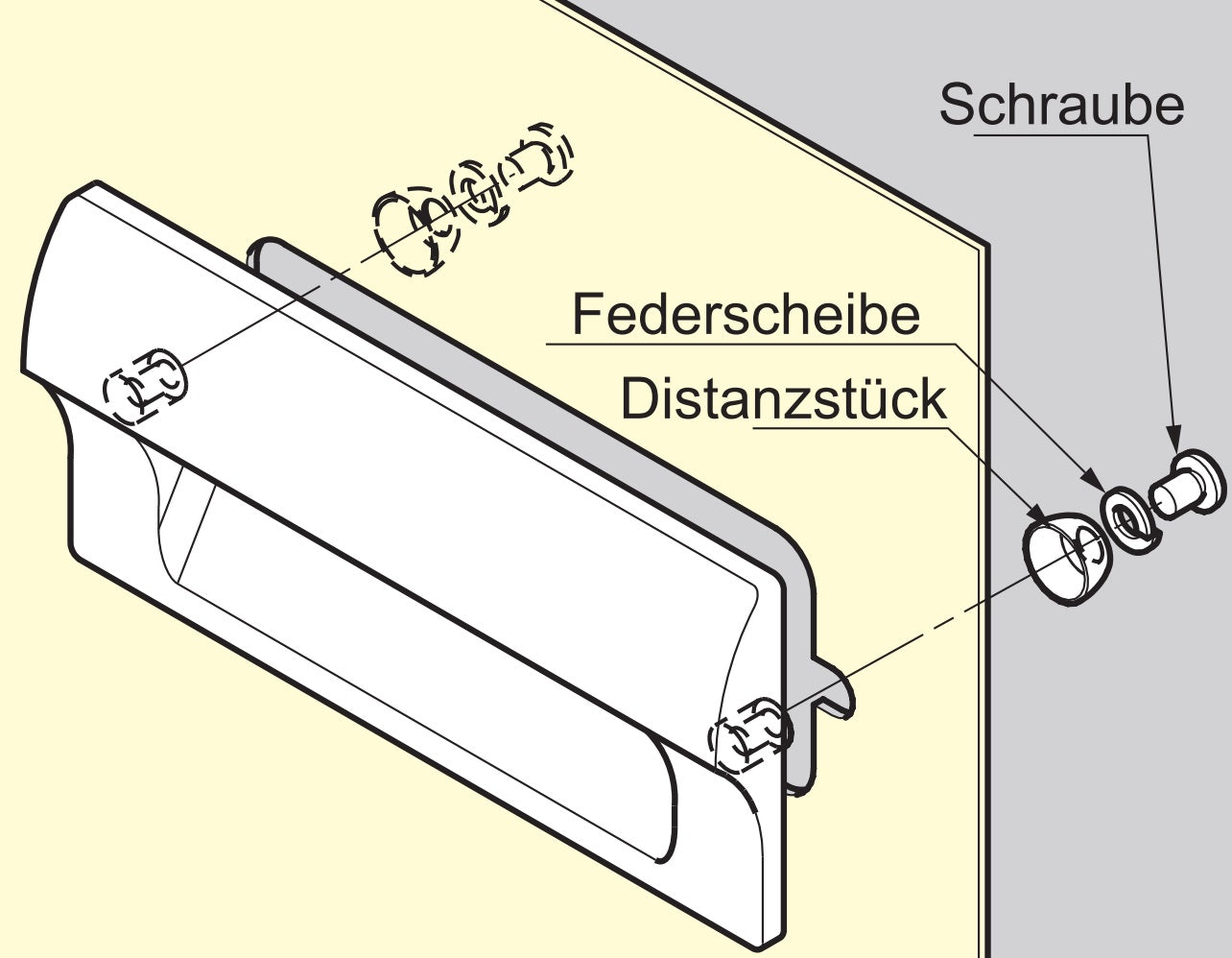 Schraube

Federscheibe

Distanzstück